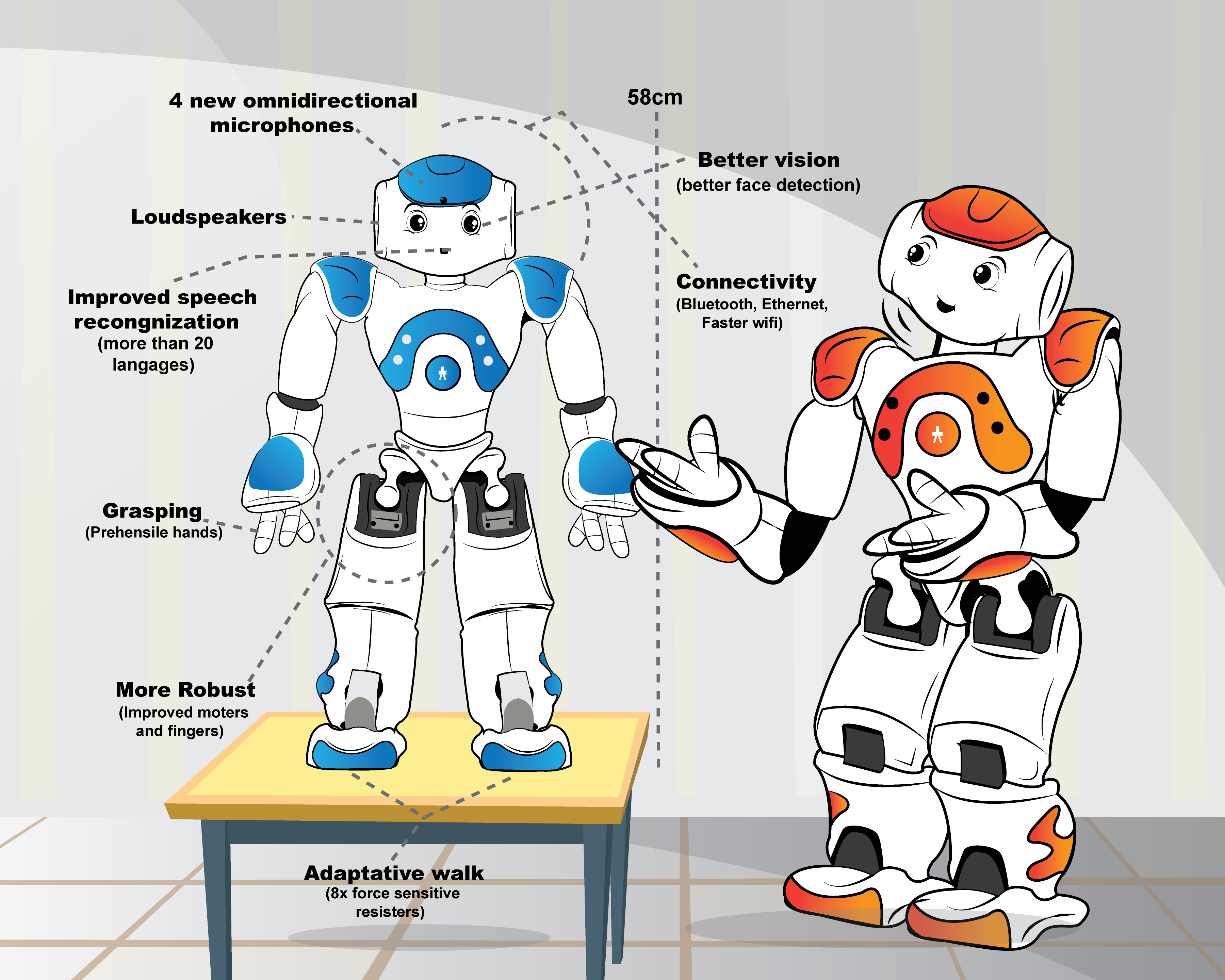 4 new omnidirectional microphones

58cm

Better vision
(better face detection)

Loudspeakers

Improved speech recongnization
(more than 20 langages)

Connectivity
(Bluetooth, Ethernet, Faster wifi)

Grasping
(Prehensile hands)

More Robust
(Improved moters and fingers)

Adaptative walk
(8x force sensitive resisters)